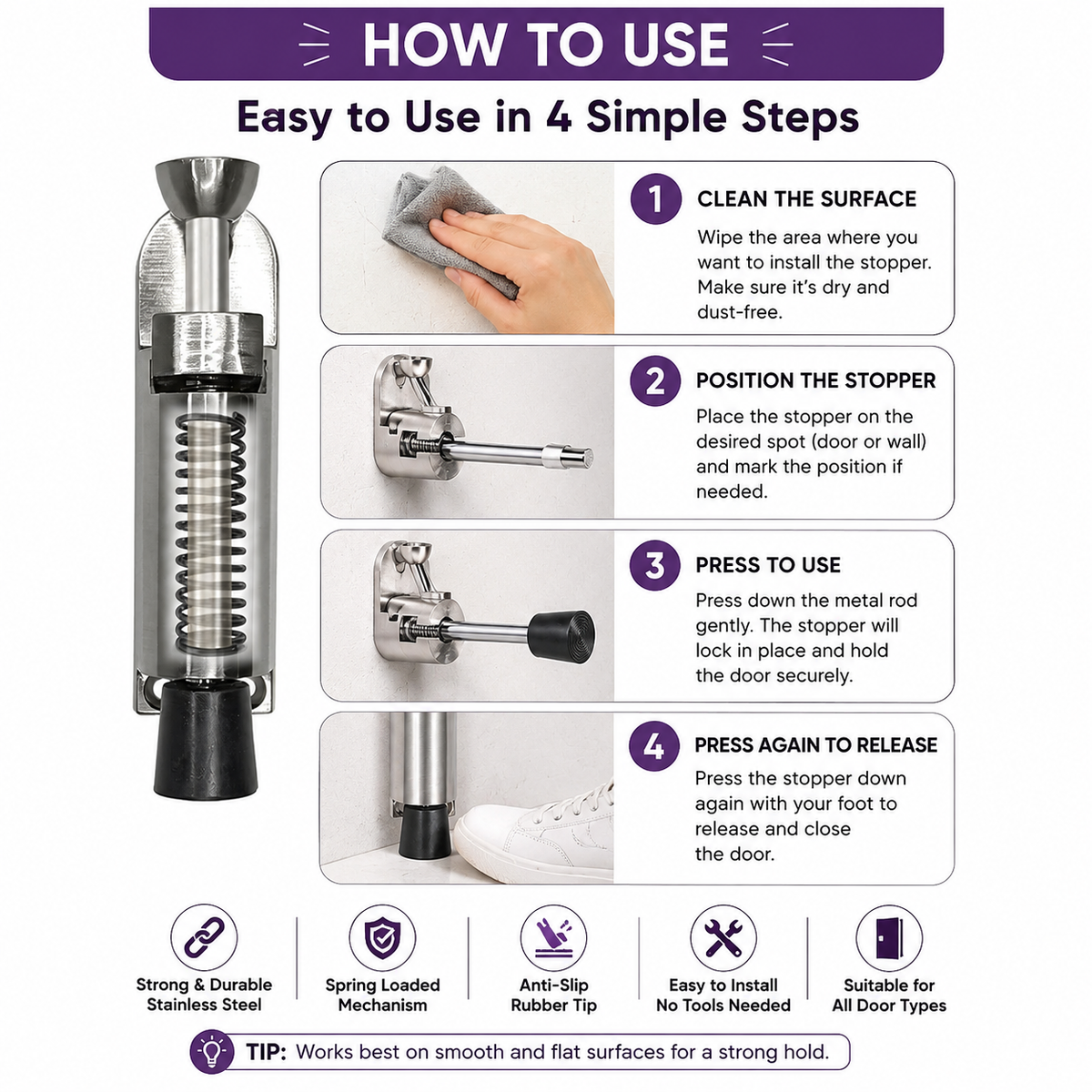 HOW TO USE

Easy to Use in 4 Simple Steps

1 CLEAN THE SURFACE
Wipe the area where you want to install the stopper. Make sure it's dry and dust-free.

2 POSITION THE STOPPER
Place the stopper on the desired spot (door or wall) and mark the position if needed.

3 PRESS TO USE
Press down the metal rod gently. The stopper will lock in place and hold the door securely.

4 PRESS AGAIN TO RELEASE
Press the stopper down again with your foot to release and close the door.

Strong & Durable Stainless Steel

Spring Loaded Mechanism

Anti-Slip Rubber Tip

Easy to Install No Tools Needed

Suitable for All Door Types

TIP: Works best on smooth and flat surfaces for a strong hold.