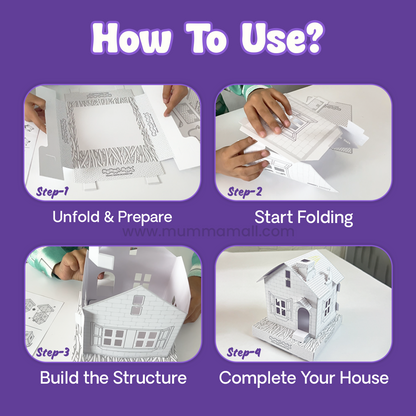 How To Use?

Step-1
Unfold & Prepare

Step-2
Start Folding

www.mummamall.com

Step-3
Build the Structure

Step-4
Complete Your House