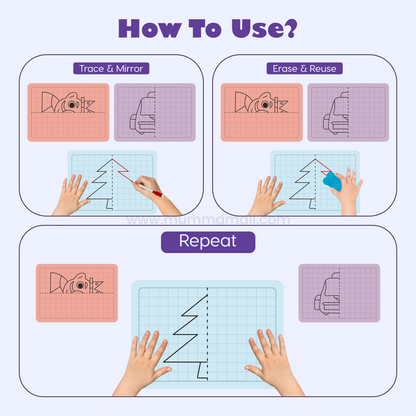 How To Use?

Trace & Mirror

Erase & Reuse

www.mummamail.com

Repeat