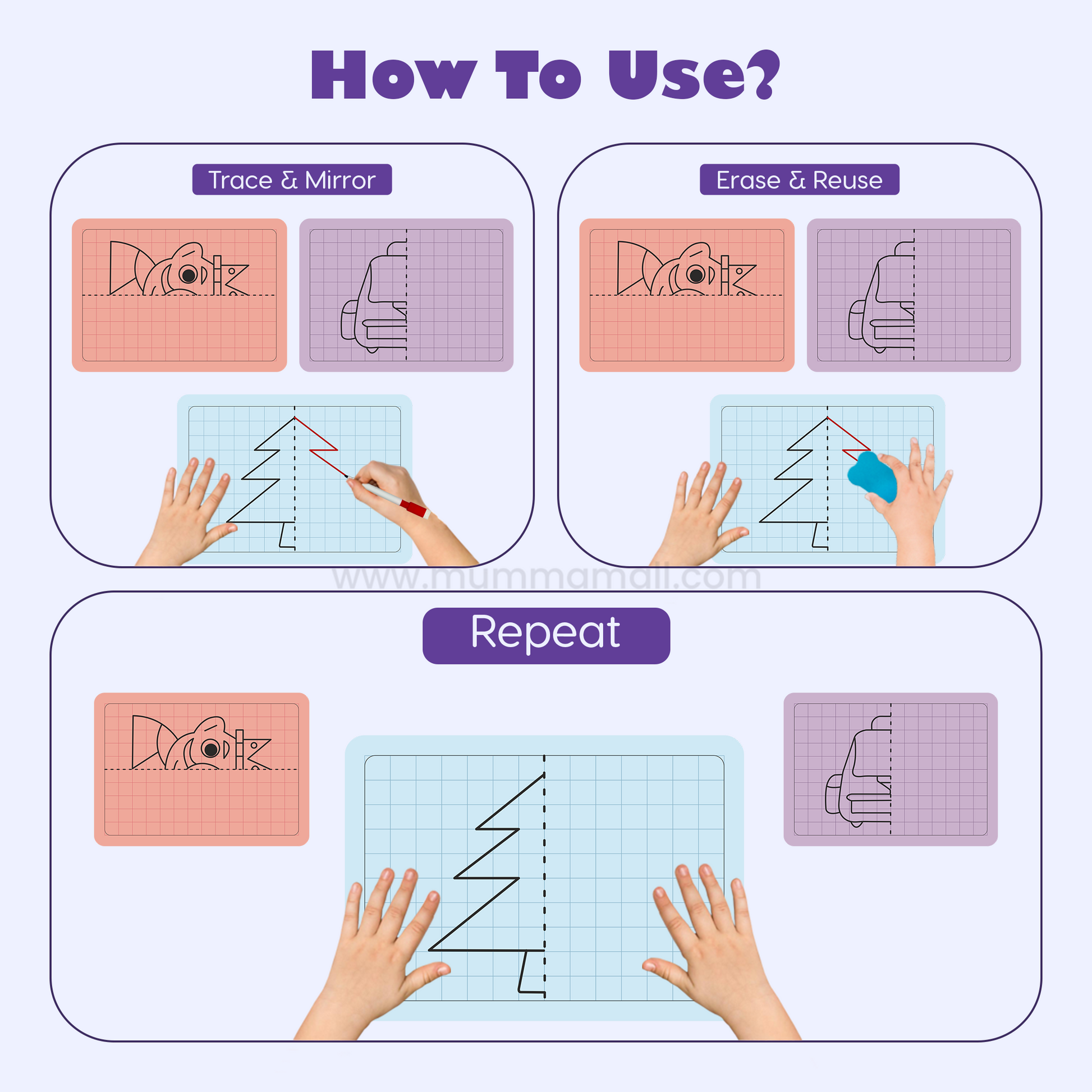 How To Use?

Trace & Mirror

Erase & Reuse

www.mummamall.com

Repeat