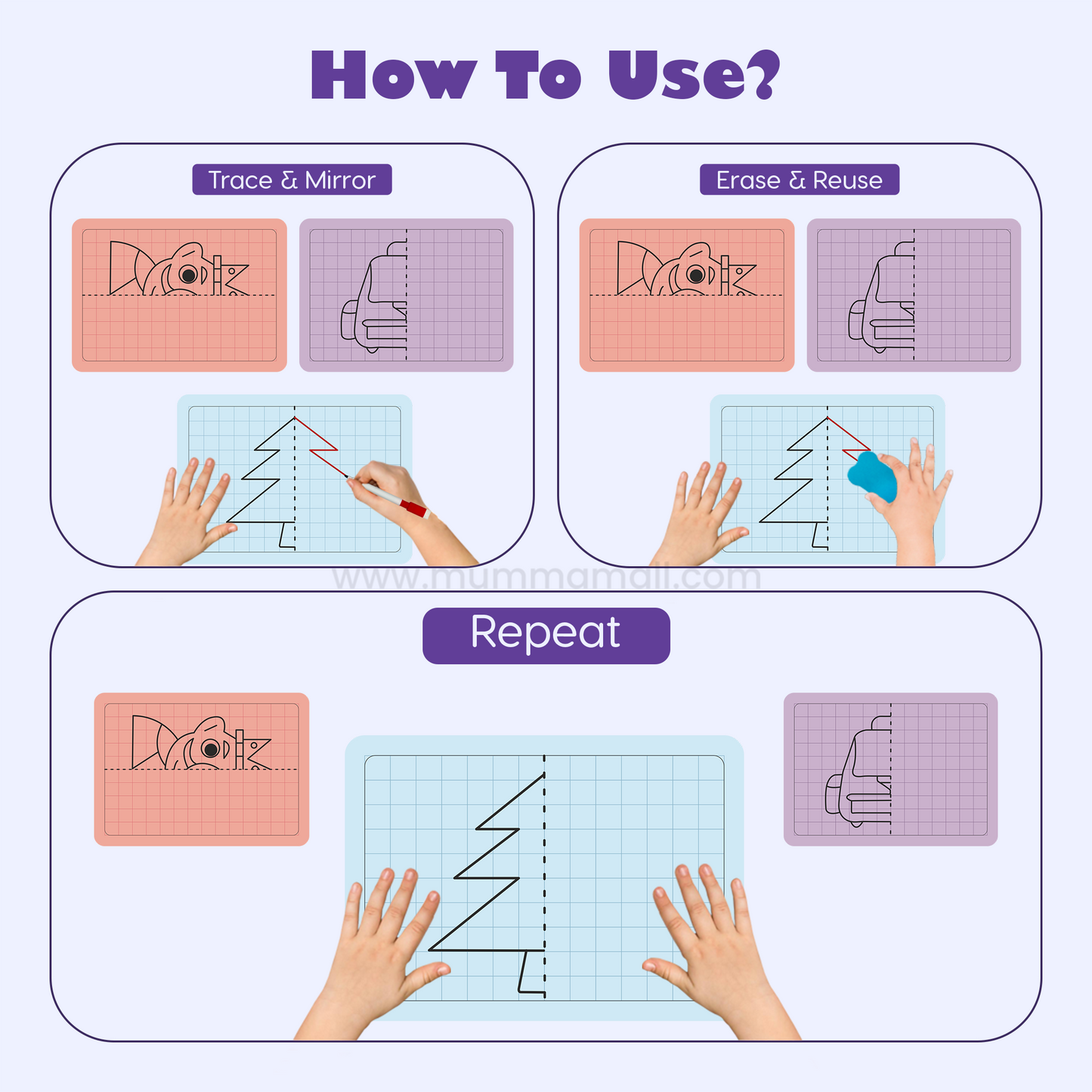 How To Use?

Trace & Mirror

Erase & Reuse

www.mummamall.com

Repeat