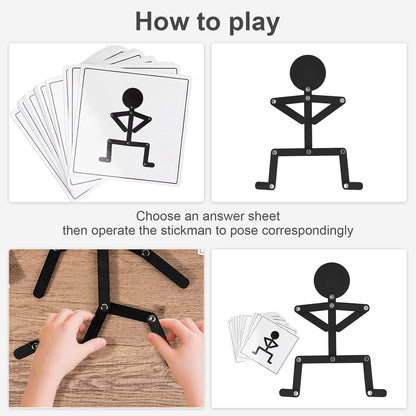 How to play

Choose an answer sheet
then operate the stickman to pose correspondingly