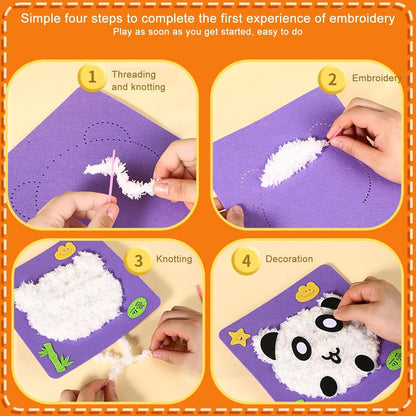 Simple four steps to complete the first experience of embroidery
Play as soon as you get started, easy to do

1 Threading and knotting

2 Embroidery

3 Knotting

4 Decoration